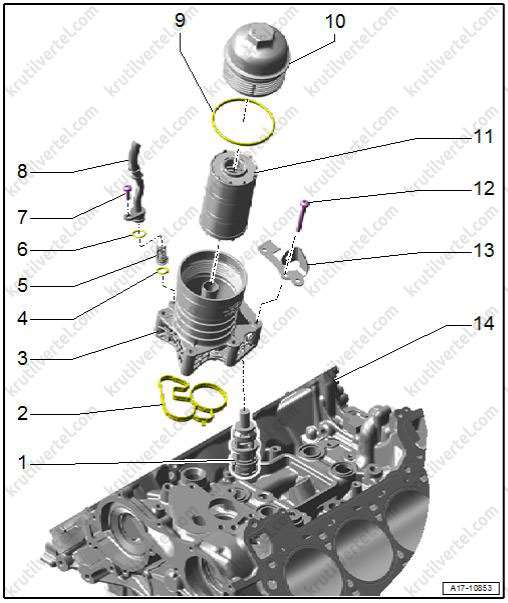 9
10
11
8
12
7
6
13
5
4
14
3
2
1
A17-10853
krutilvertel.com