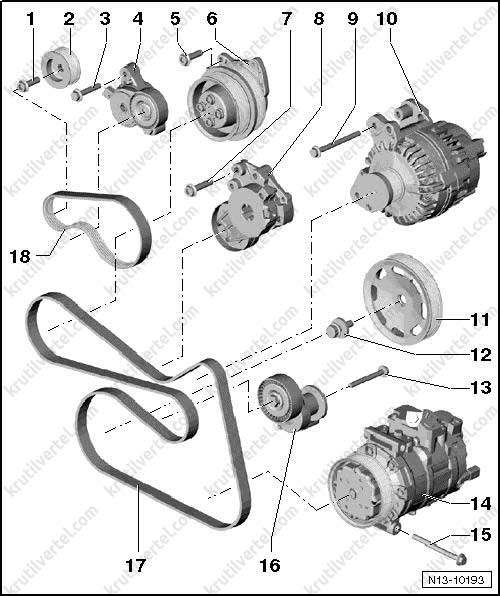 1 2 3 4 5 6 7 8 9 10

18

11

12

13

14

15

17 16

N13-10193

krutilvertel.com