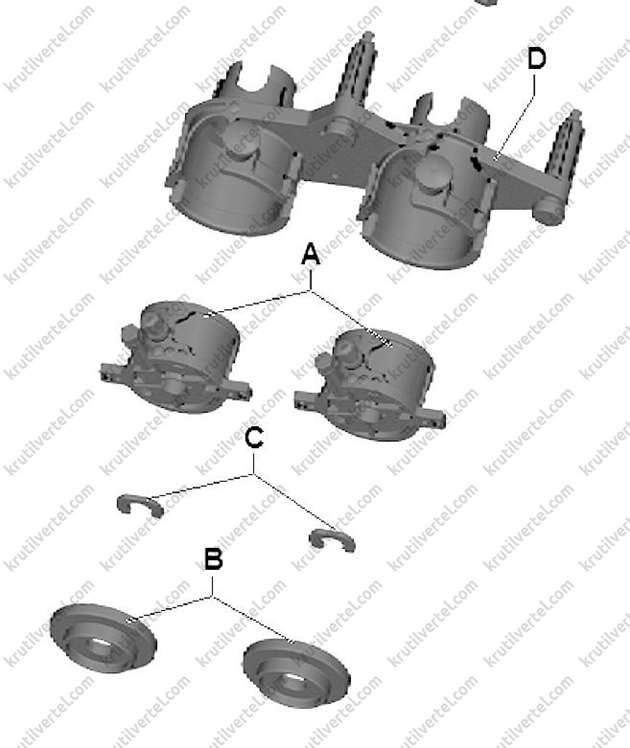 D
A
C
B
krutilvertel.com