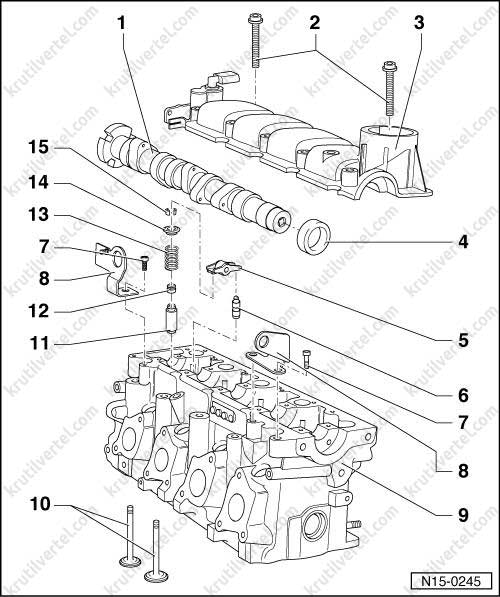 1
2
3
15
14
13
7
8
12
11
4
5
6
7
8
9
10
N15-0245
krutilvertel.com