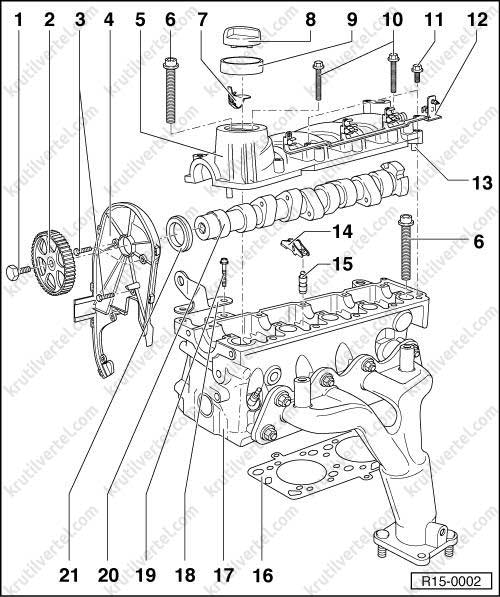 1 2 3 4 5 6 7 8 9 10 11 12

13

14

6

15

21 20 19 18 17 16

R15-0002

krutilvertel.com