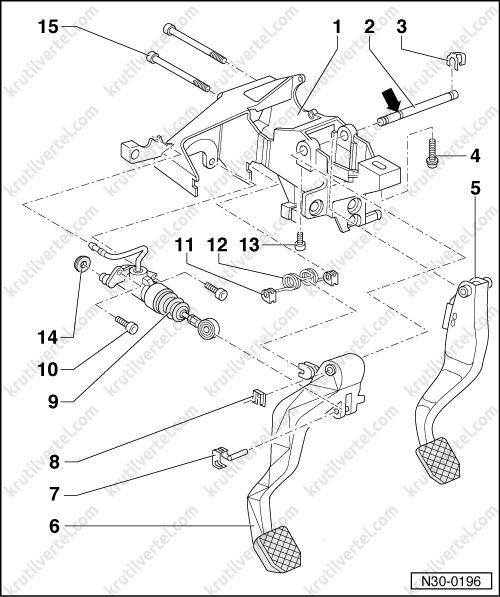 15
1
2
3
4
5
11
12
13
14
10
9
8
7
6
N30-0196
krutilvertel.com