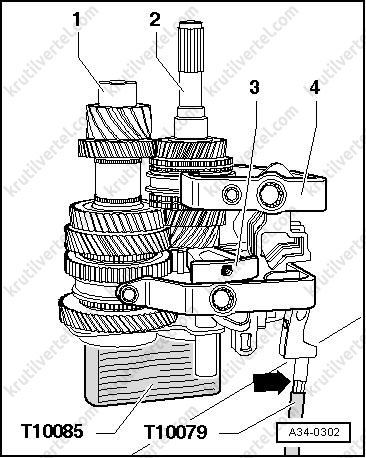 1
2
3
4
T10085
T10079
A34-0302
krutilvertel.com