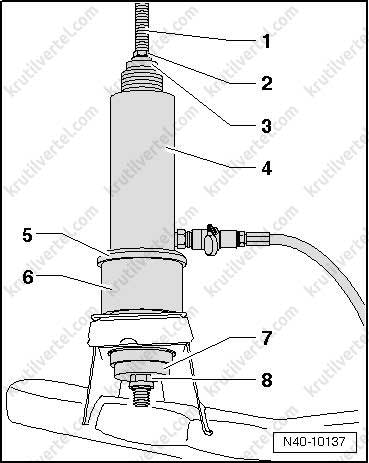 1
2
3
4
5
6
7
8
N40-10137
krutilvertel.com