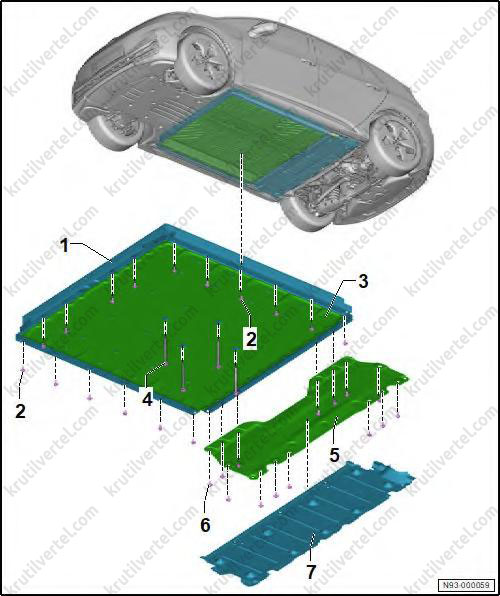 krutilvertel.com

1
3
2
2
4
5
6
7
N93-000059