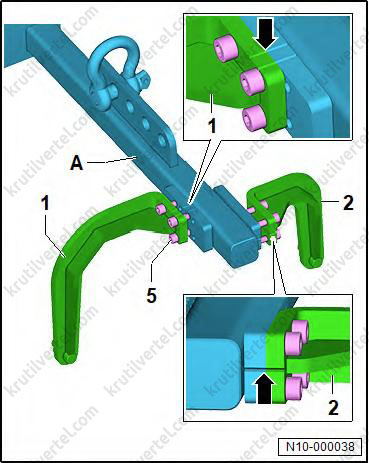 1

A

1

2

5

2

N10-000038

krutilvertel.com