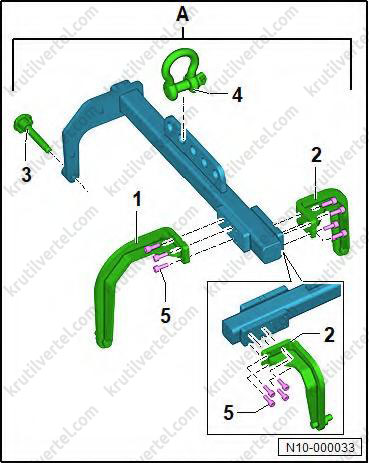 A

4

3

2

1

5

2

5

N10-000033

krutilvertel.com