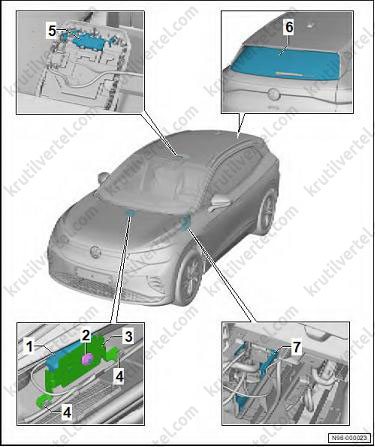 5
6
1
2
3
4
4
7
N96-000023
krutilvertel.com