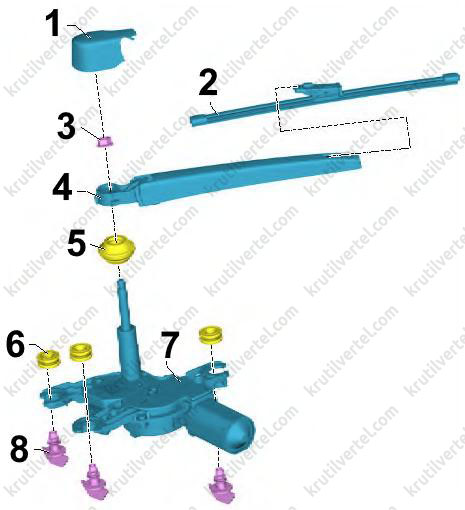 1
2
3
4
5
6
7
8
krutilvertel.com