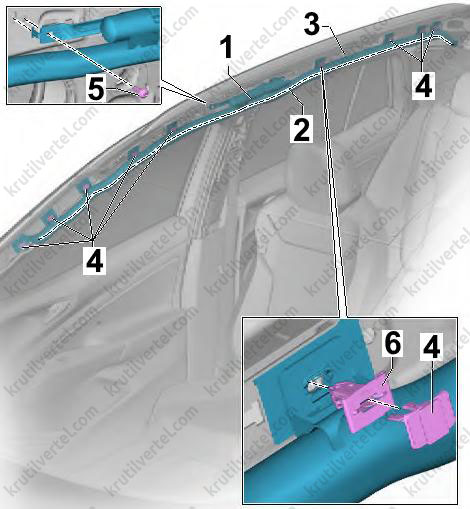 5
1
3
4
2
4
6
4
krutilvertel.com