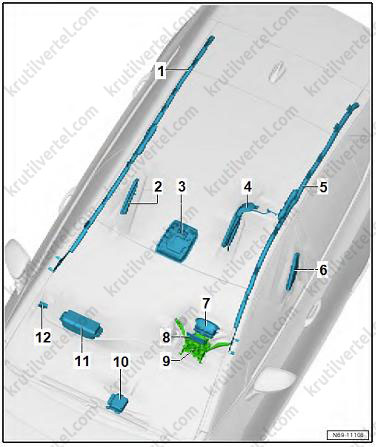 1
2
3
4
5
6
7
8
9
10
11
12
N69-11108
krutilvertel.com