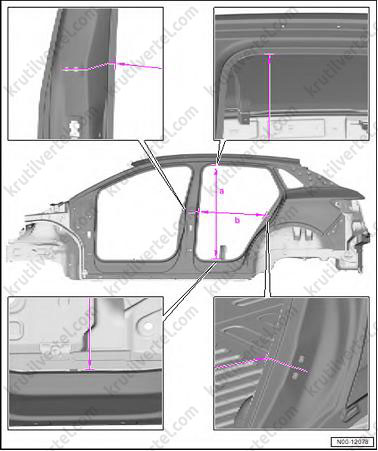 krutilvertel.com

a

b

N00-12078