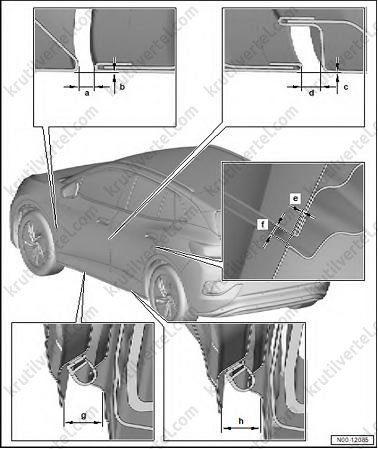 a
b
d
c
e
f
g
h
N00-12085
krutilvertel.com