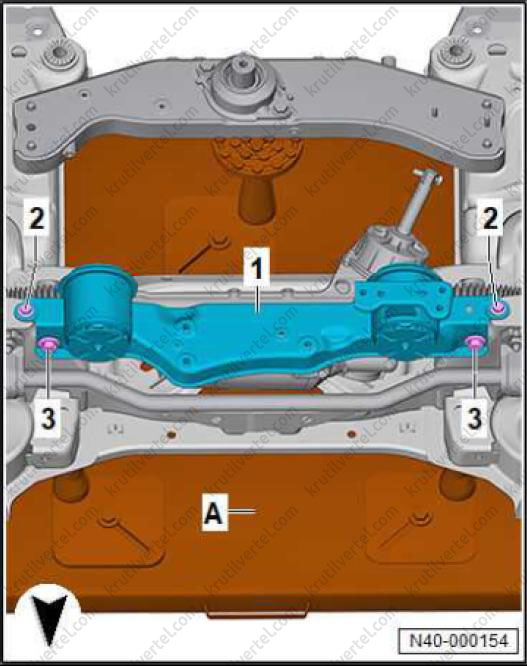 2
2
1
3
3
A
N40-000154
krutilvertel.com