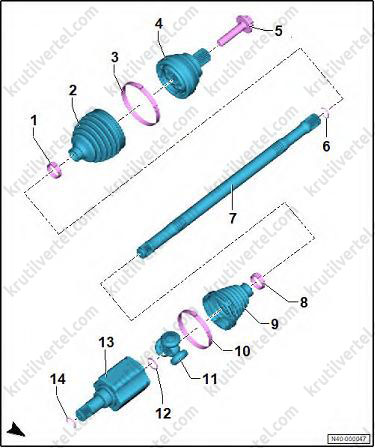 4
5
3
2
1
6
7
8
9
10
13
11
14
12
N40-000047
krutilvertel.com