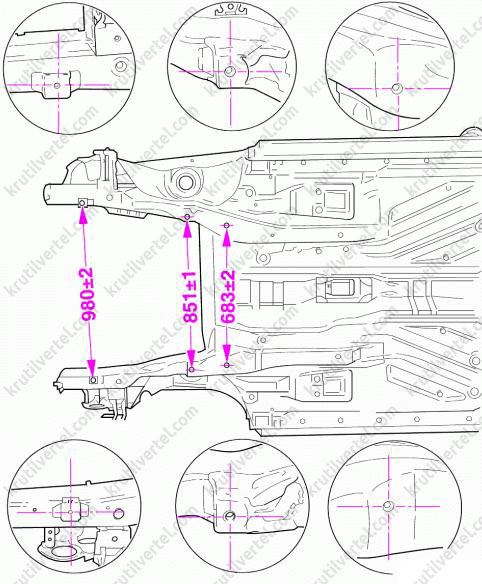 980±2

851±1

683±2

krutilvertel.com