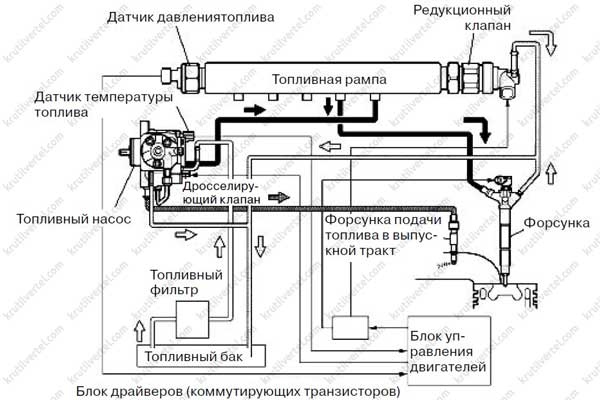 Датчик давлениятоплива

Редукционный клапан

Топливная рампа

Датчик температуры топлива

Дросселирующий клапан

Топливный насос

Форсунка подачи топлива в выпускной тракт

Форсунка

Топливный фильтр

Топливный бак

Блок управления двигателей

Блок драйверов (коммутирующих транзисторов)

krutilvertel.com