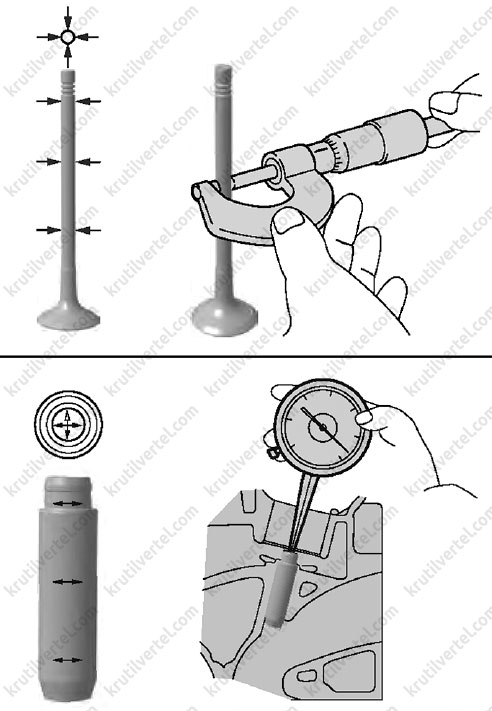 krutilvertel.com