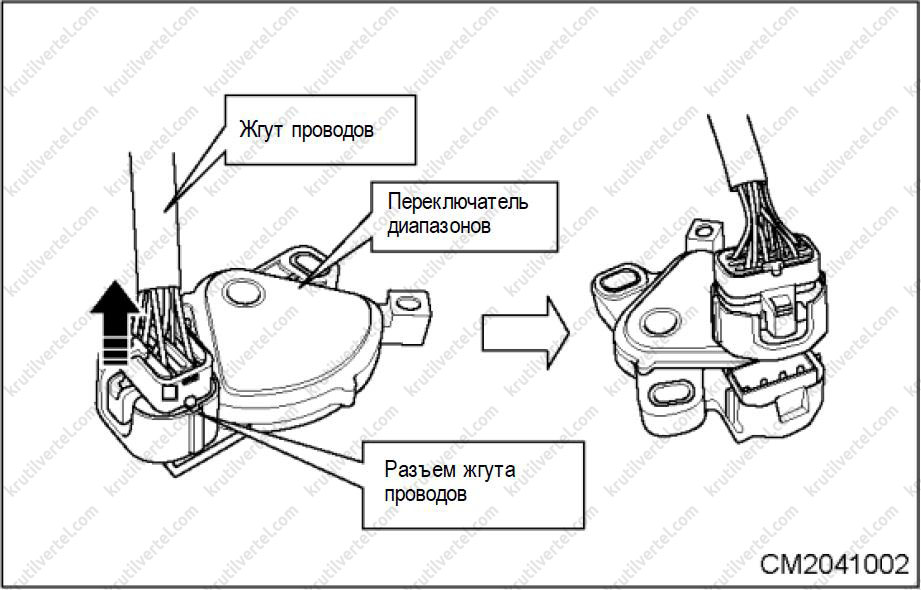 Жгут проводов

Переключатель диапазонов

Разъем жгута проводов

CM2041002

krutilvertel.com