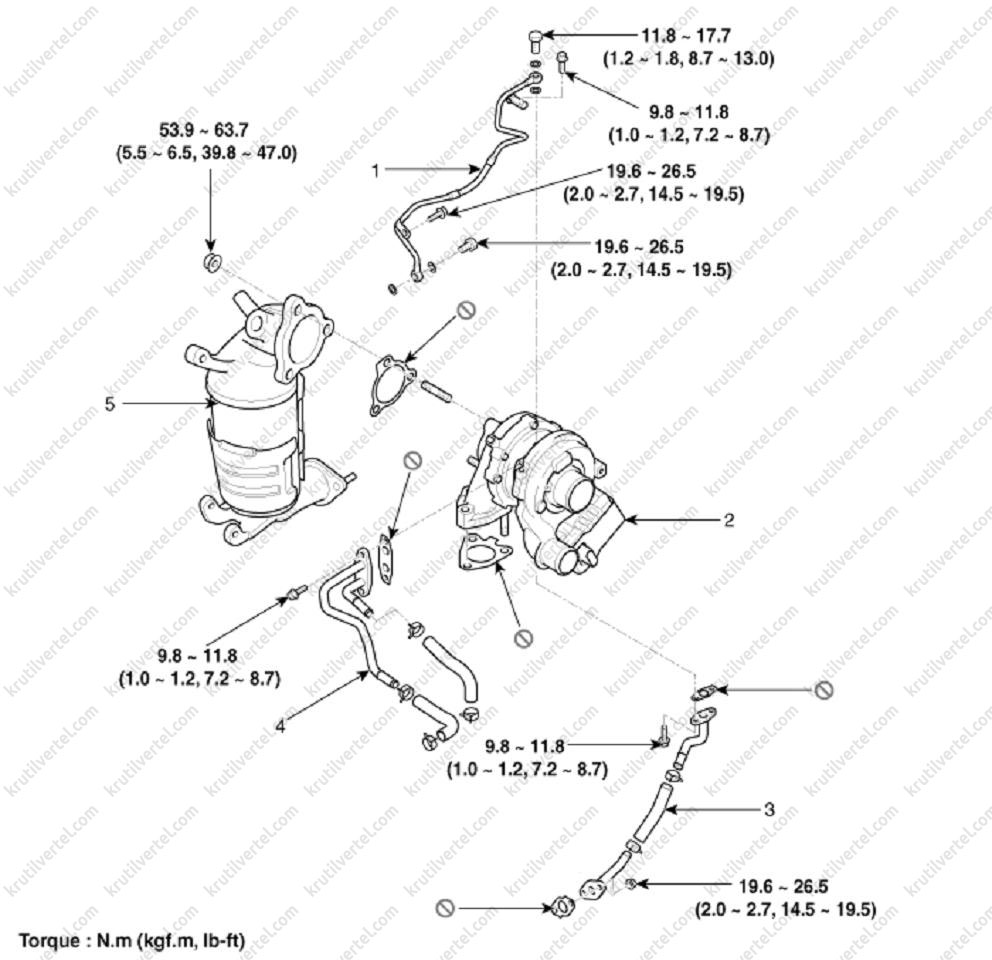 11.8 ~ 17.7
(1.2 ~ 1.8, 8.7 ~ 13.0)

9.8 ~ 11.8
(1.0 ~ 1.2, 7.2 ~ 8.7)

53.9 ~ 63.7
(5.5 ~ 6.5, 39.8 ~ 47.0)

1

19.6 ~ 26.5
(2.0 ~ 2.7, 14.5 ~ 19.5)

19.6 ~ 26.5
(2.0 ~ 2.7, 14.5 ~ 19.5)

5

2

9.8 ~ 11.8
(1.0 ~ 1.2, 7.2 ~ 8.7)

4

9.8 ~ 11.8
(1.0 ~ 1.2, 7.2 ~ 8.7)

3

19.6 ~ 26.5
(2.0 ~ 2.7, 14.5 ~ 19.5)

Torque : N.m (kgf.m, lb-ft)

krutilvertel.com