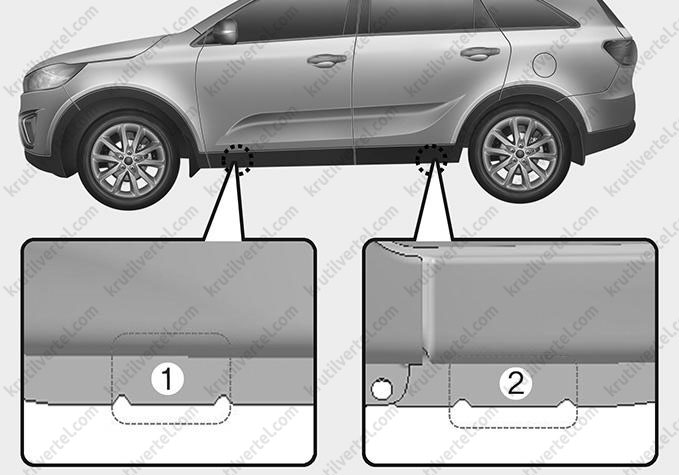 krutilvertel.com

1

2