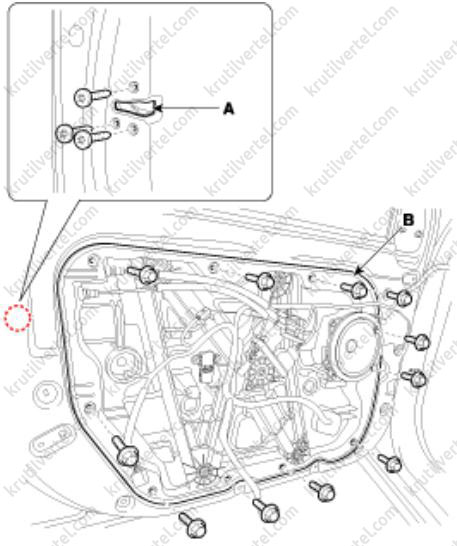 A

B

krutilvertel.com