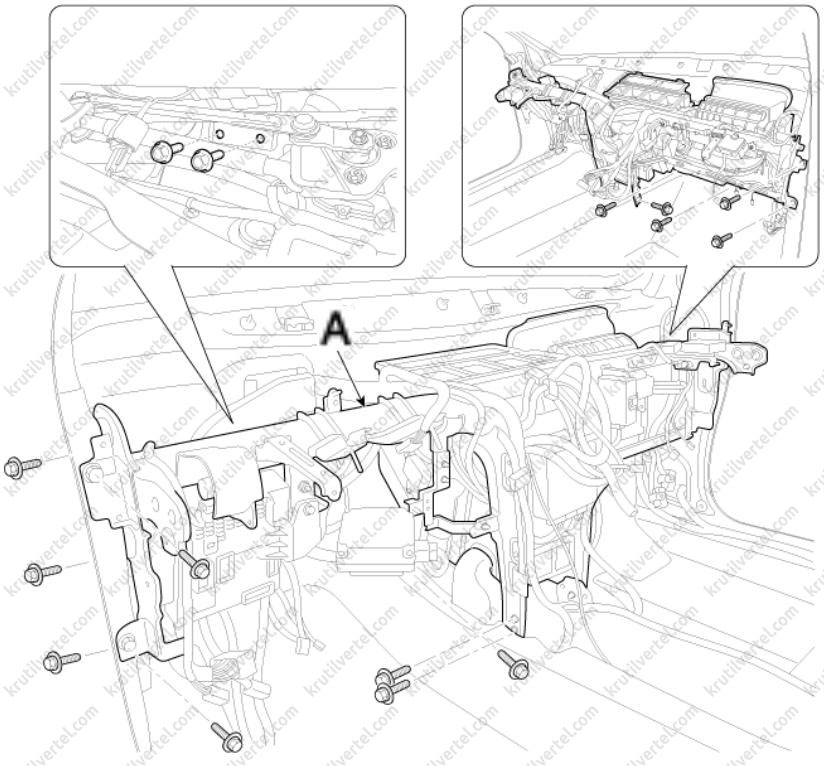 A

krutilvertel.com