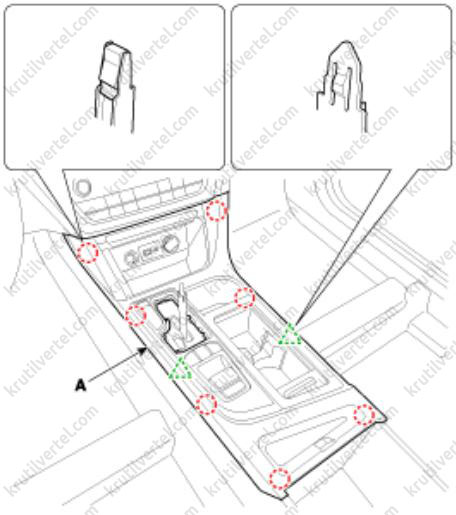 krutilvertel.com

A