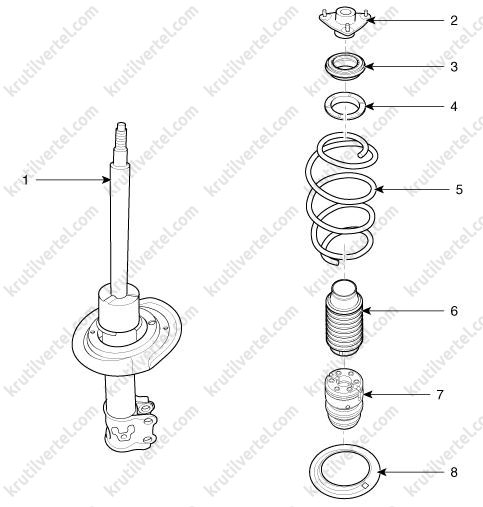 krutilvertel.com

1
2
3
4
5
6
7
8