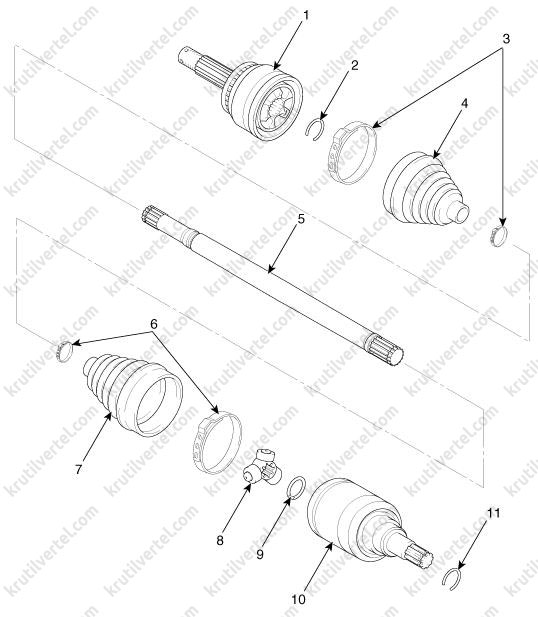 1
2
3
4
5
6
7
8
9
10
11
krutilvertel.com