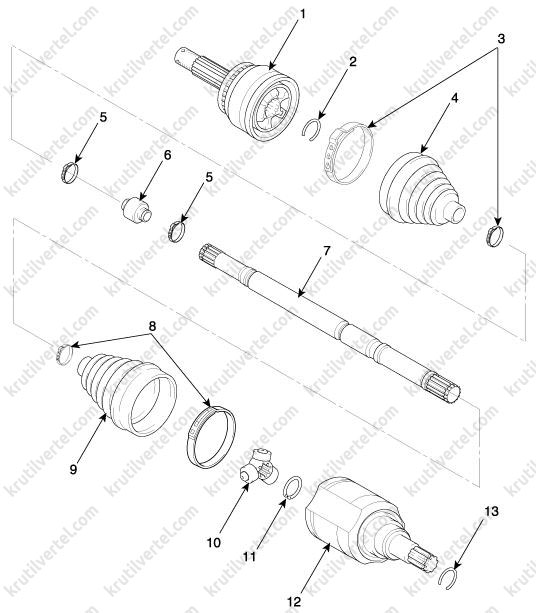 1
2
3
4
5
6
5
7
8
9
10
11
12
13

krutilvertel.com