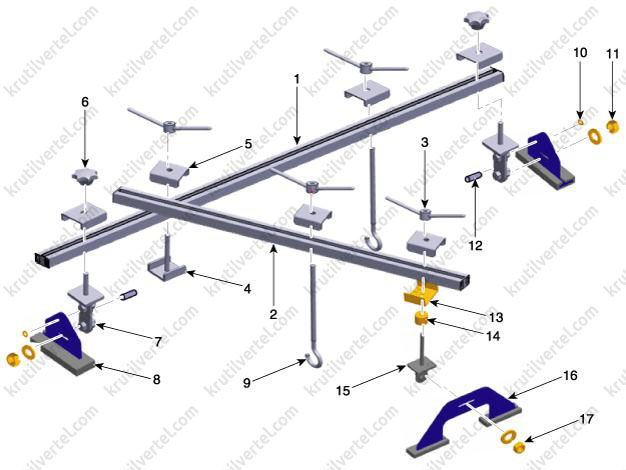 krutilvertel.com

1
2
3
4
5
6
7
8
9
10
11
12
13
14
15
16
17