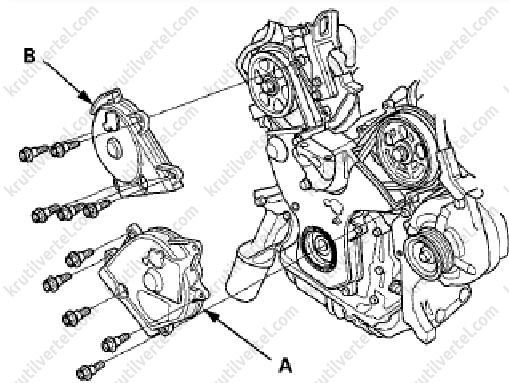 B

A

krutilvertel.com