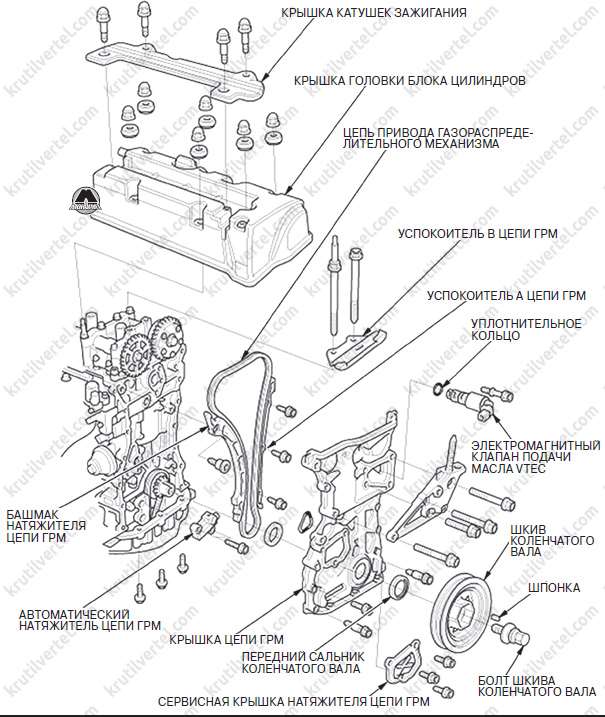 КРЫШКА КАТУШЕК ЗАЖИГАНИЯ

КРЫШКА ГОЛОВКИ БЛОКА ЦИЛИНДРОВ

ЦЕПЬ ПРИВОДА ГАЗОРАСПРЕДЕЛИТЕЛЬНОГО МЕХАНИЗМА

УСПОКОИТЕЛЬ В ЦЕПИ ГРМ

УСПОКОИТЕЛЬ А ЦЕПИ ГРМ

УПЛОТНИТЕЛЬНОЕ КОЛЬЦО

ЭЛЕКТРОМАГНИТНЫЙ КЛАПАН ПОДАЧИ МАСЛА VTEC

БАШМАК НАТЯЖИТЕЛЯ ЦЕПИ ГРМ

ШКИВ КОЛЕНЧАТОГО ВАЛА

ШПОНКА

АВТОМАТИЧЕСКИЙ НАТЯЖИТЕЛЬ ЦЕПИ ГРМ

КРЫШКА ЦЕПИ ГРМ

ПЕРЕДНИЙ САЛЬНИК КОЛЕНЧАТОГО ВАЛА

БОЛТ ШКИВА КОЛЕНЧАТОГО ВАЛА

СЕРВИСНАЯ КРЫШКА НАТЯЖИТЕЛЯ ЦЕПИ ГРМ

krutilvertel.com