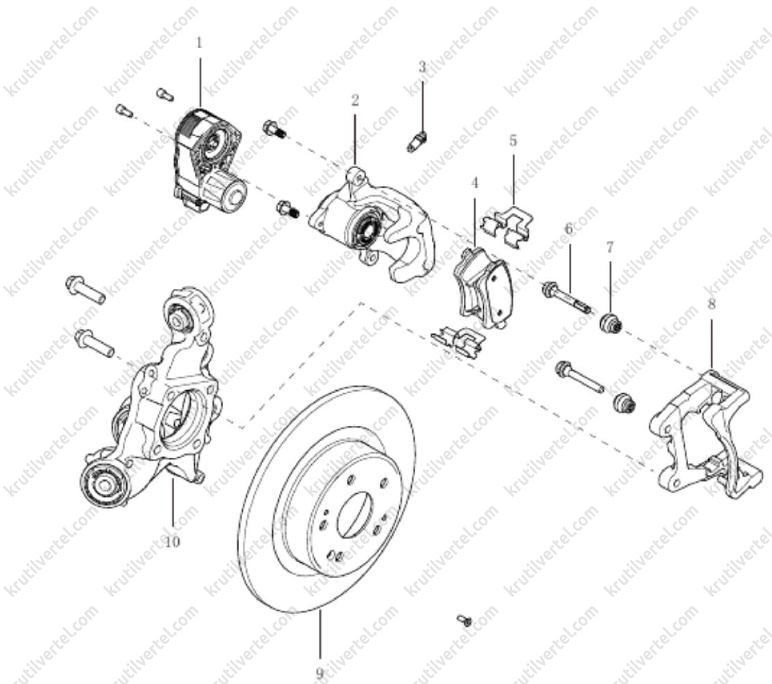 1
2
3
4
5
6
7
8
9
10

krutilvertel.com