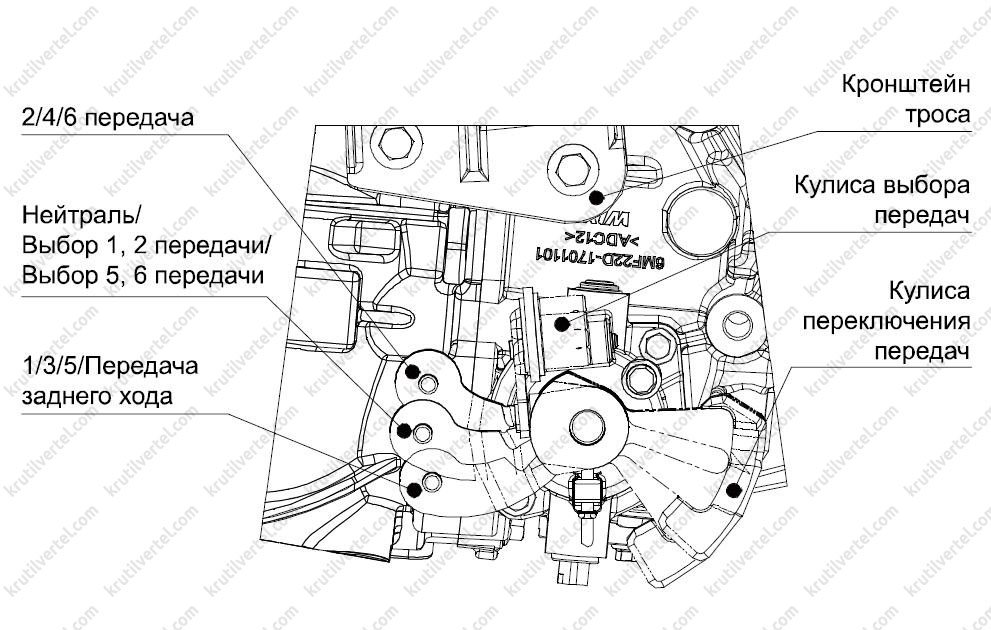 2/4/6 передача

Нейтраль/
Выбор 1, 2 передачи/
Выбор 5, 6 передачи

1/3/5/Передача
заднего хода

Кронштейн
троса

Кулиса выбора
передач

Кулиса
переключения
передач

6MF22D-1701101
>ADC12<

krutilvertel.com