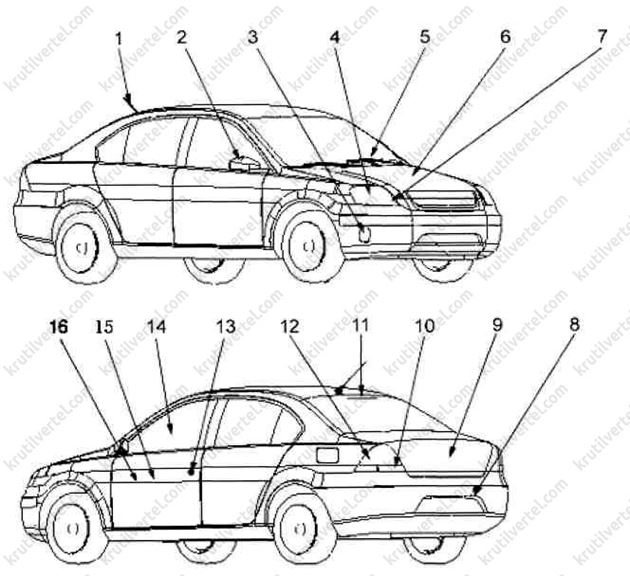 1 2 3 4 5 6 7

16 15 14 13 12 11 10 9 8

krutilvertel.com