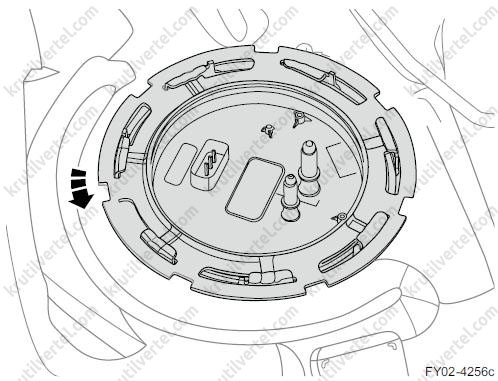 krutilvertel.com

FY02-4256c