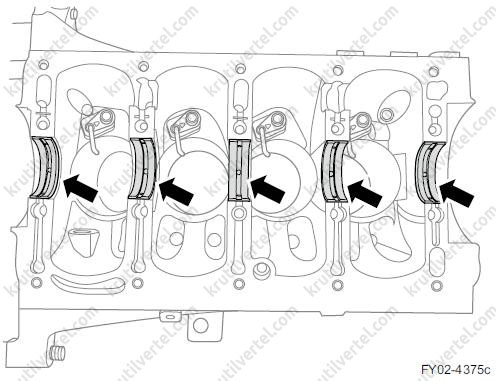 krutilvertel.com

FY02-4375c