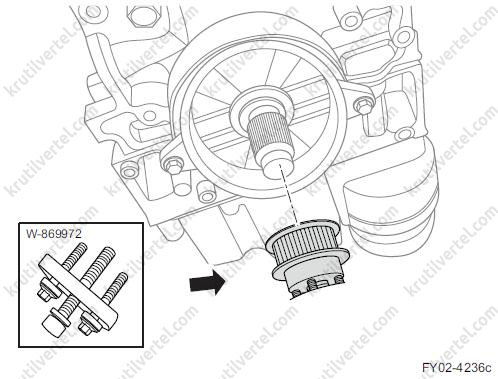 W-869972

FY02-4236c

krutilvertel.com