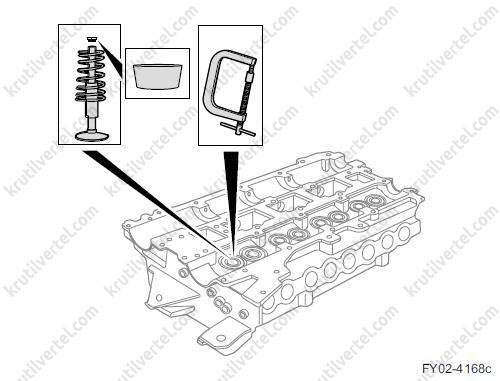 krutilvertel.com

FY02-4168c