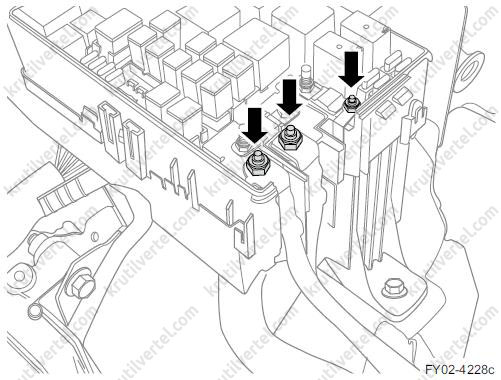 krutilvertel.com

FY02-4228c