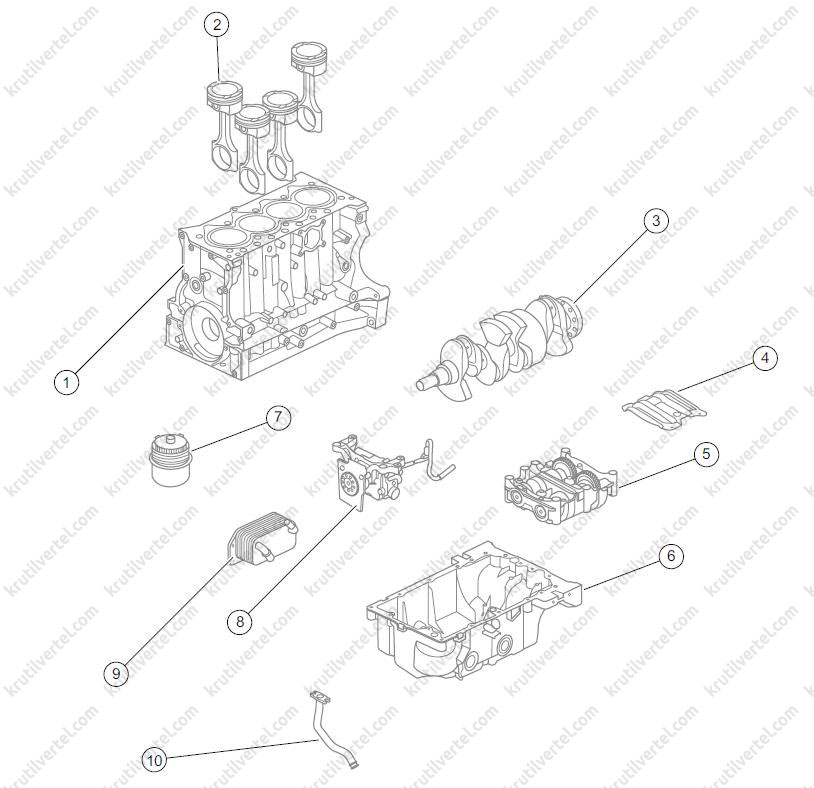 2
3
1
4
7
5
6
8
9
10
krutilvertel.com