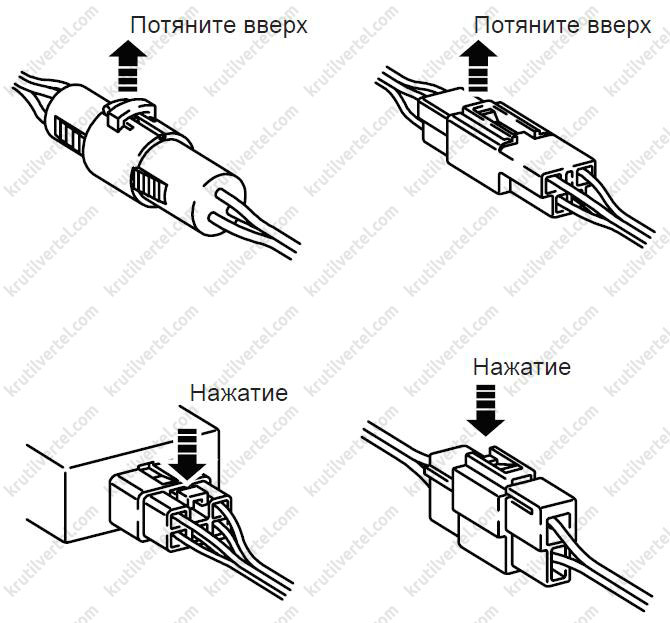 Потяните вверх

Потяните вверх

Нажатие

Нажатие

krutilvertel.com