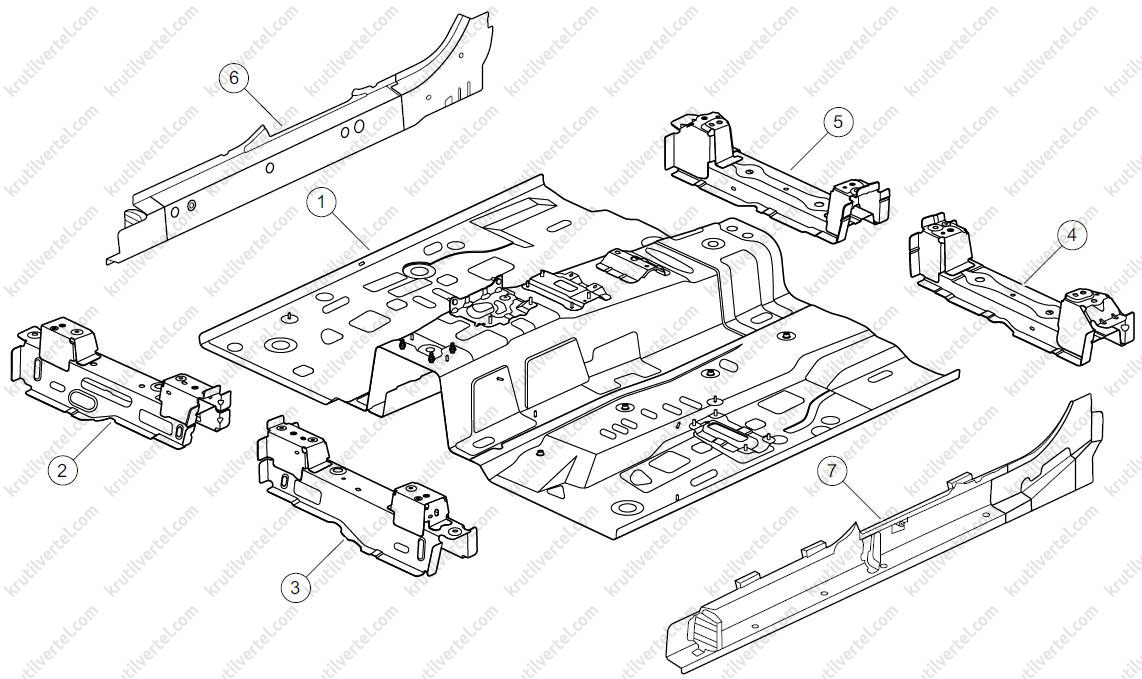 6
5
1
4
2
3
7
krutilvertel.com