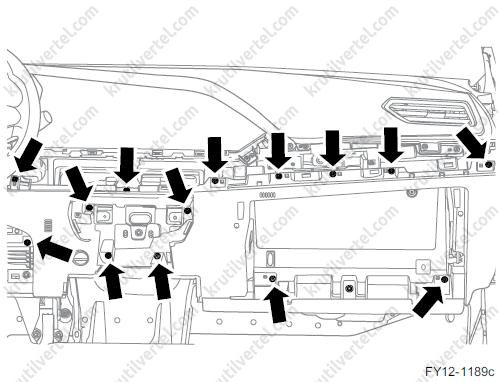 krutilvertel.com
FY12-1189c