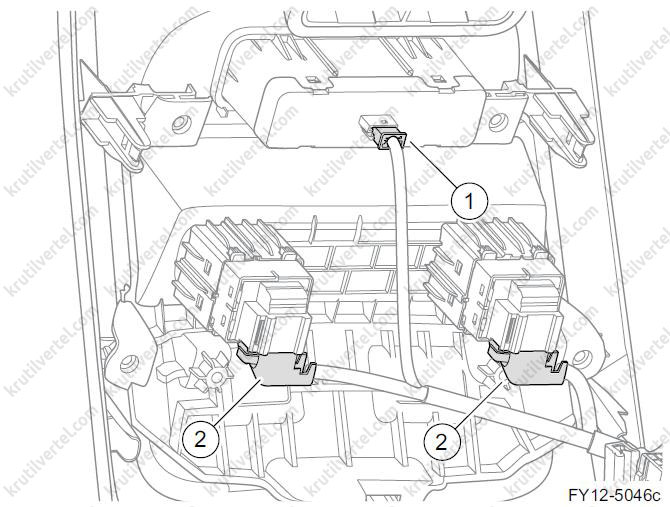 krutilvertel.com

1

2

2

FY12-5046c