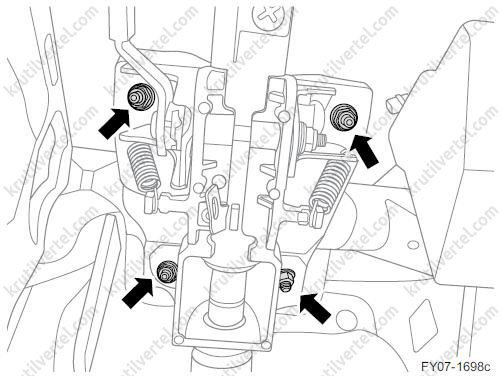 krutilvertel.com

FY07-1698c