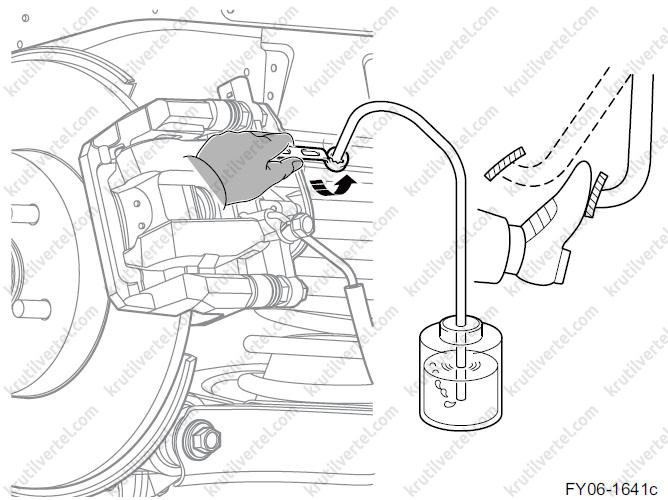 krutilvertel.com

FY06-1641c