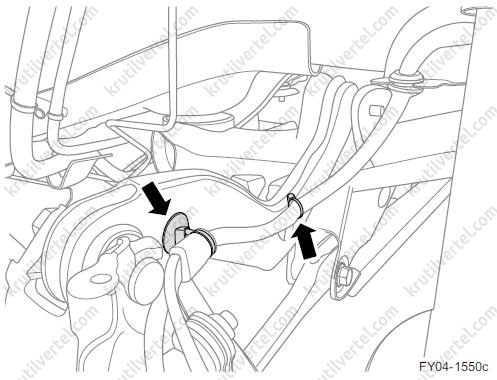 krutilvertel.com

FY04-1550c